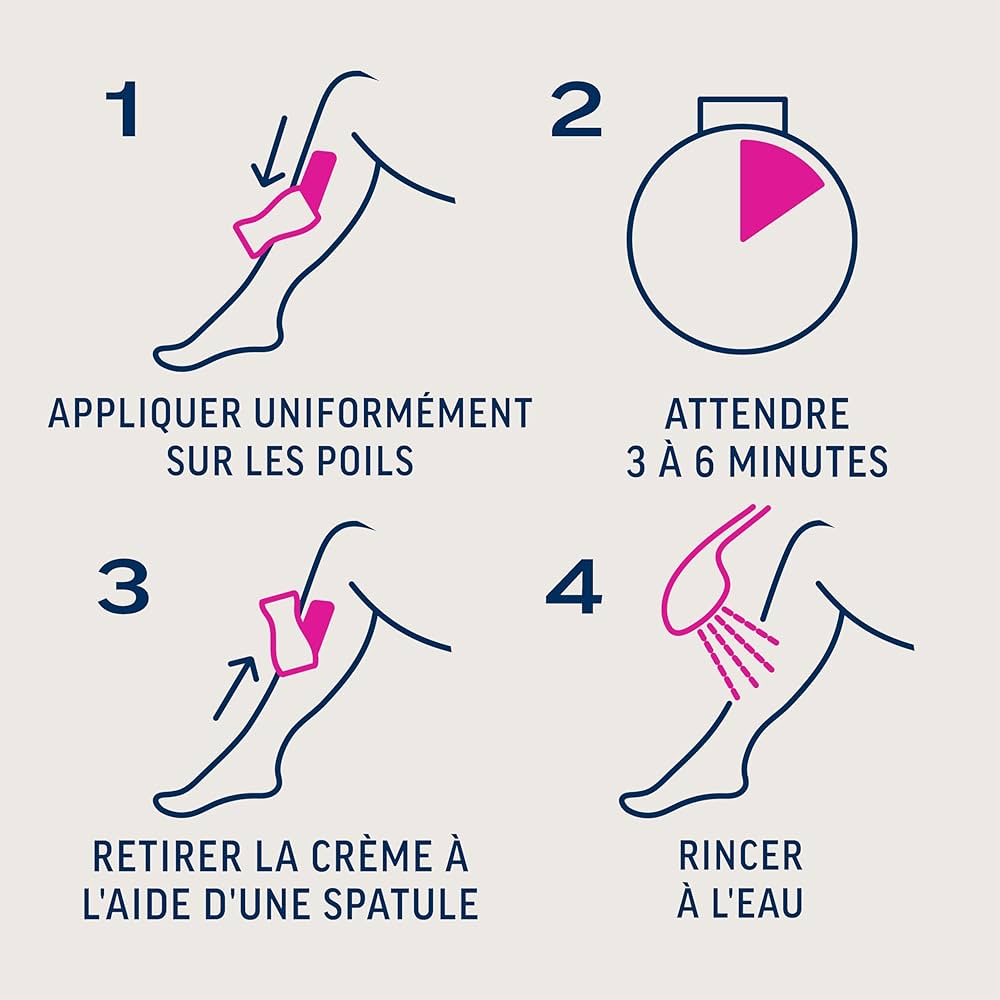 1

APPLIQUER UNIFORMÉMENT SUR LES POILS

2

ATTENDRE 3 À 6 MINUTES

3

RETIRER LA CRÈME À L'AIDE D'UNE SPATULE

4

RINCER À L'EAU